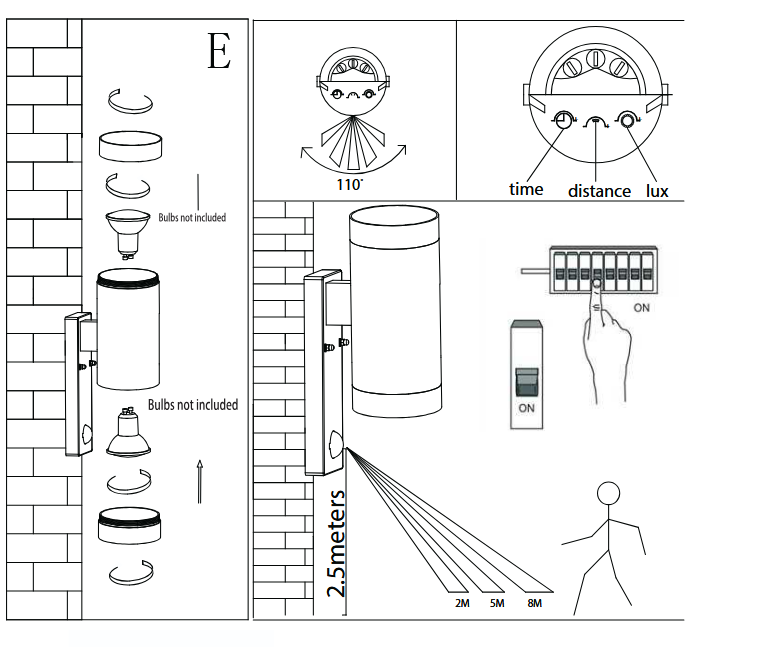 E

Bulbs not included

Bulbs not included

110°

time distance lux

ON

ON

2.5meters

2M 5M 8M