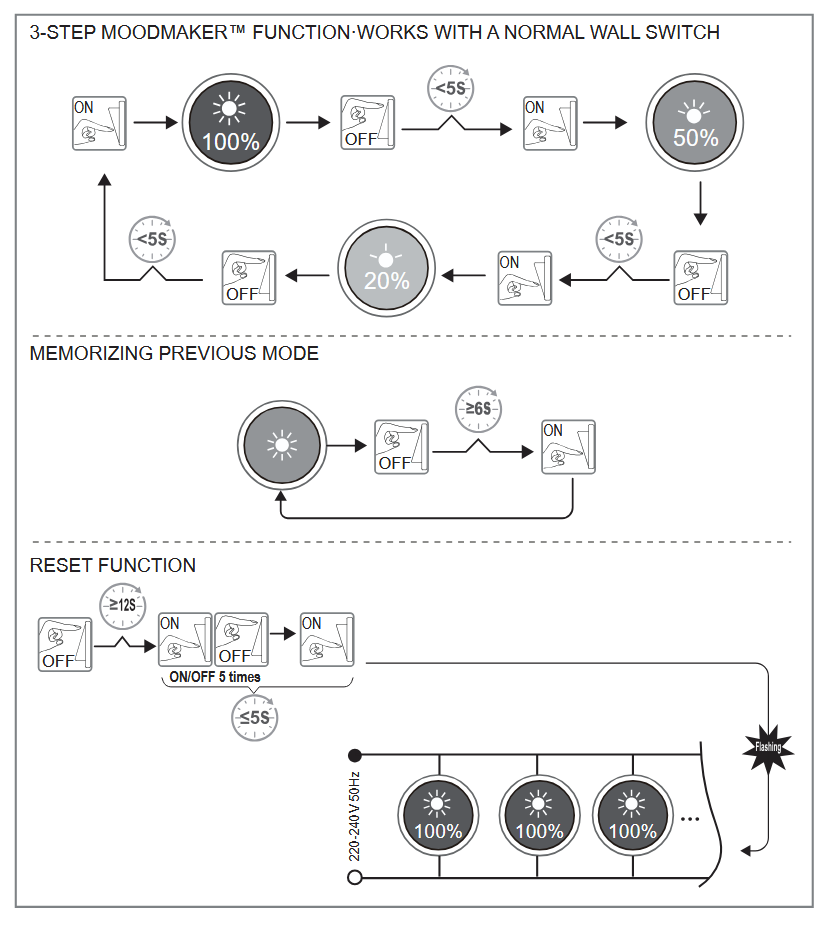 3-STEP MOODMAKER™ FUNCTION·WORKS WITH A NORMAL WALL SWITCH

ON

100%

OFF

<5S

ON

50%

OFF

<5S

ON

20%

OFF

<5S

MEMORIZING PREVIOUS MODE

OFF

≥6S

ON

RESET FUNCTION

OFF

≥12S

ON

OFF

ON

ON/OFF 5 times

≤5S

Flashing

220-240V 50Hz

100%

100%

100%

...